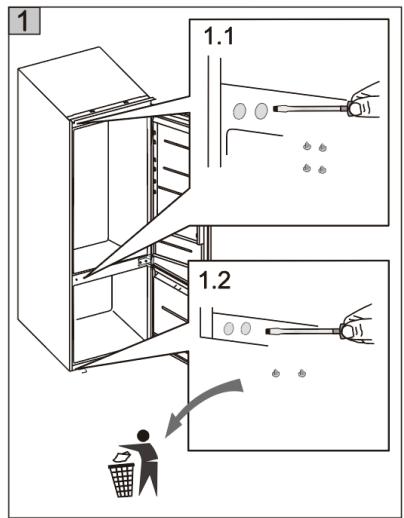 1

1.1

1.2