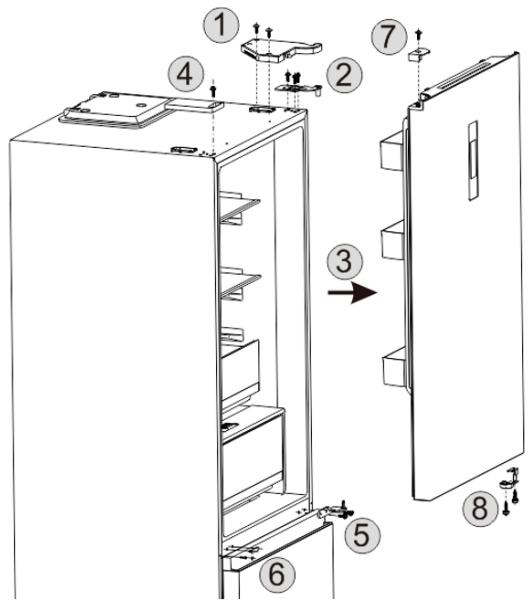 1
7
4
2
3
8
5
6