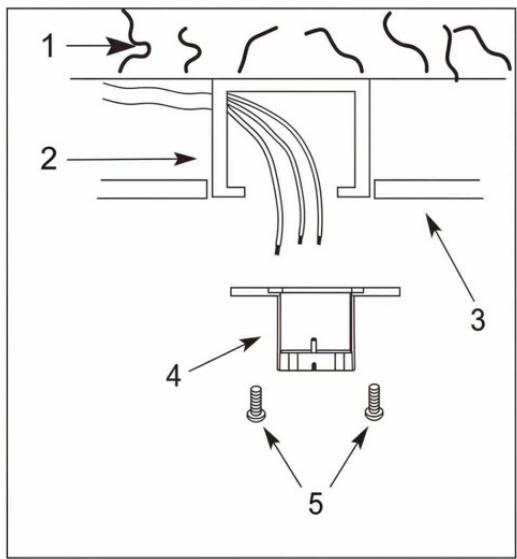 1
2
3
4
5