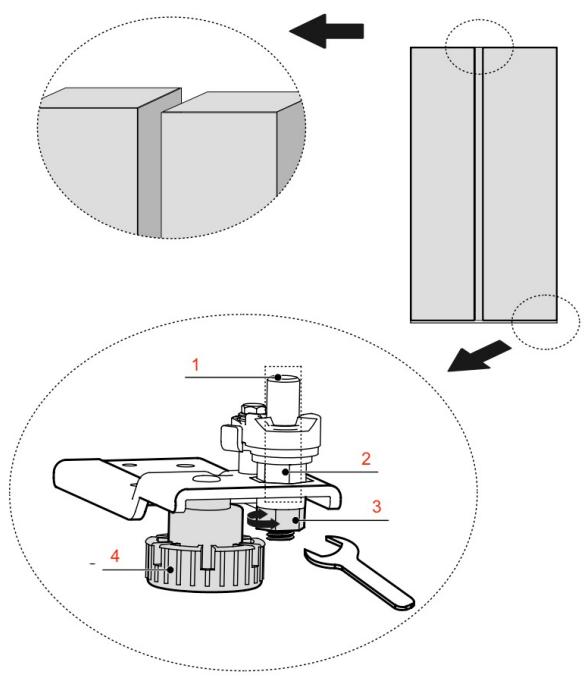 1
2
3
4