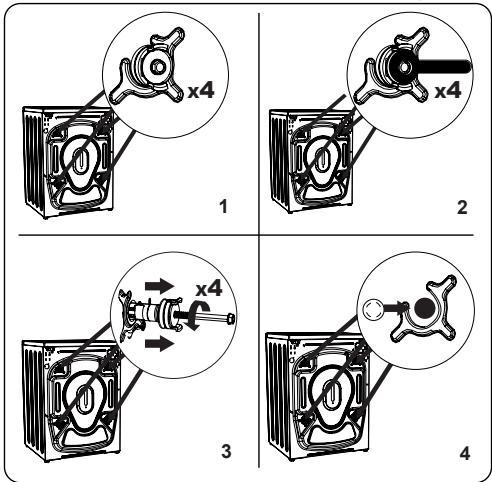 x4

1

x4

2

x4

3

4