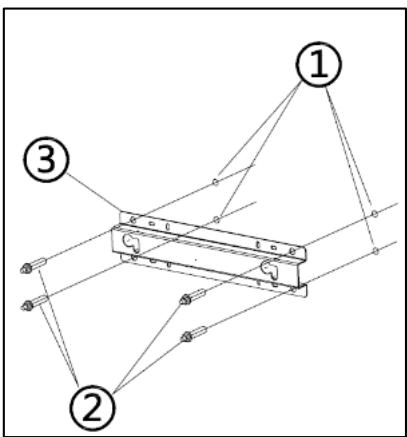 1
3
2