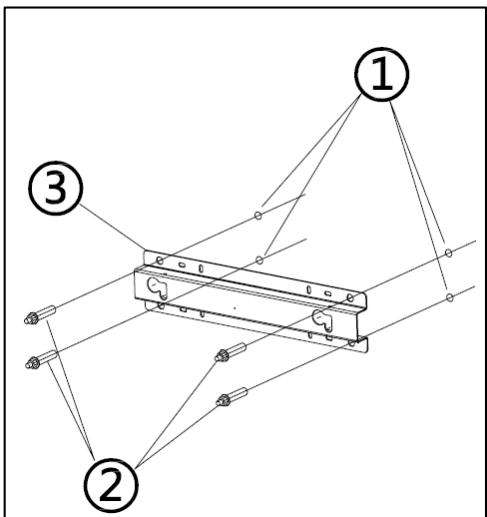 1
3
2