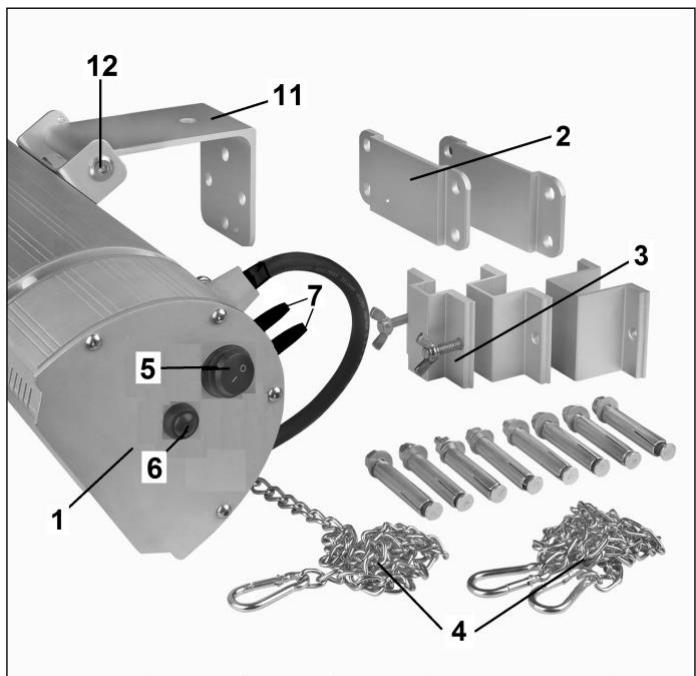 12
11
2
3
7
5
6
1
4