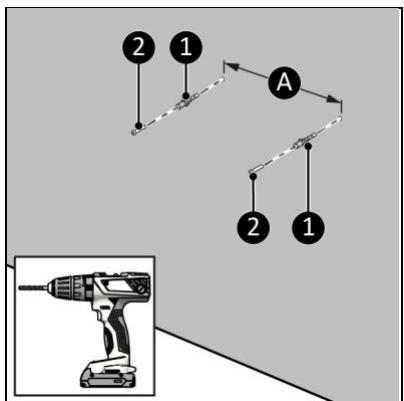 2
1
A
2
1