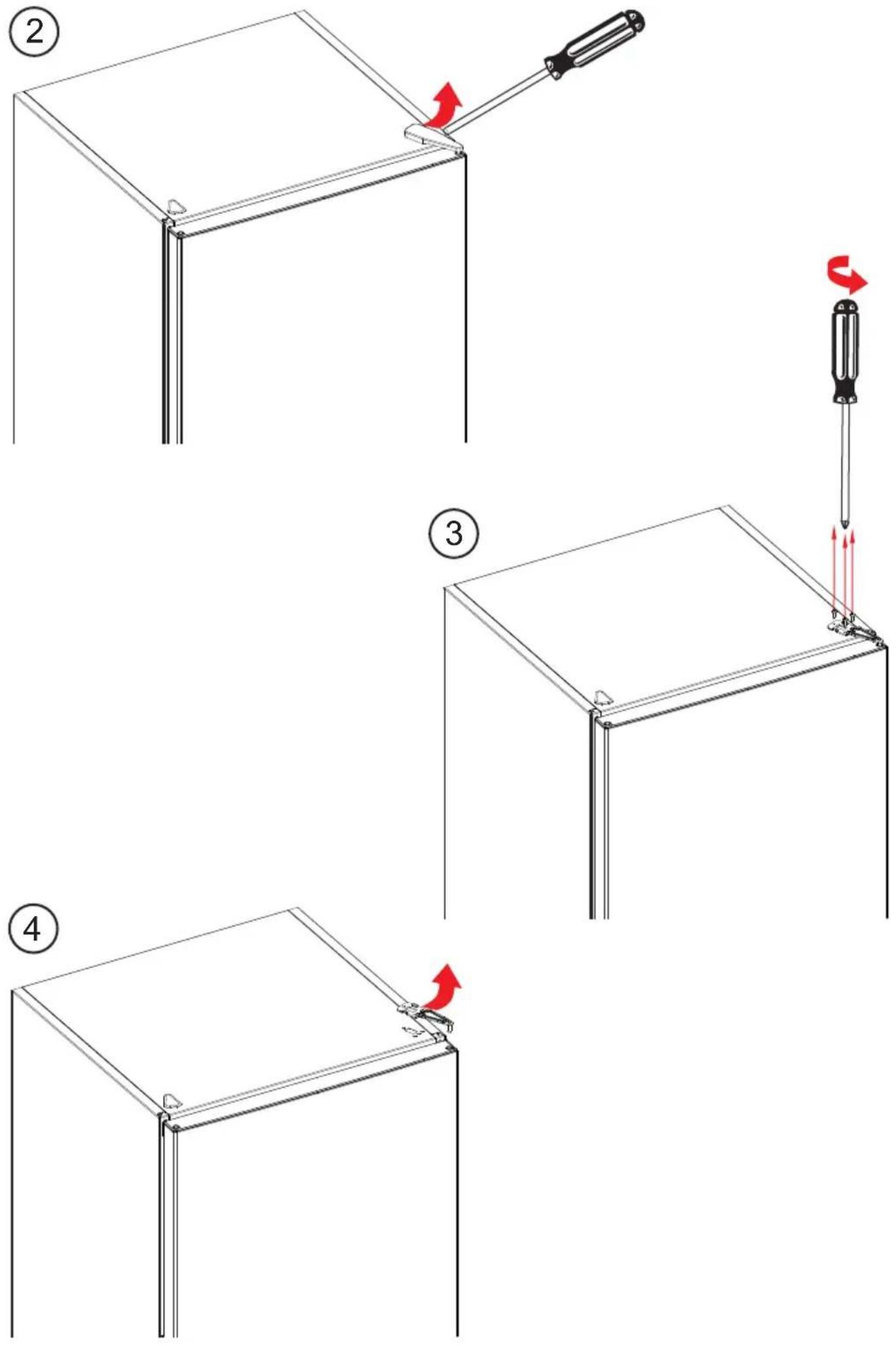 2

3

4