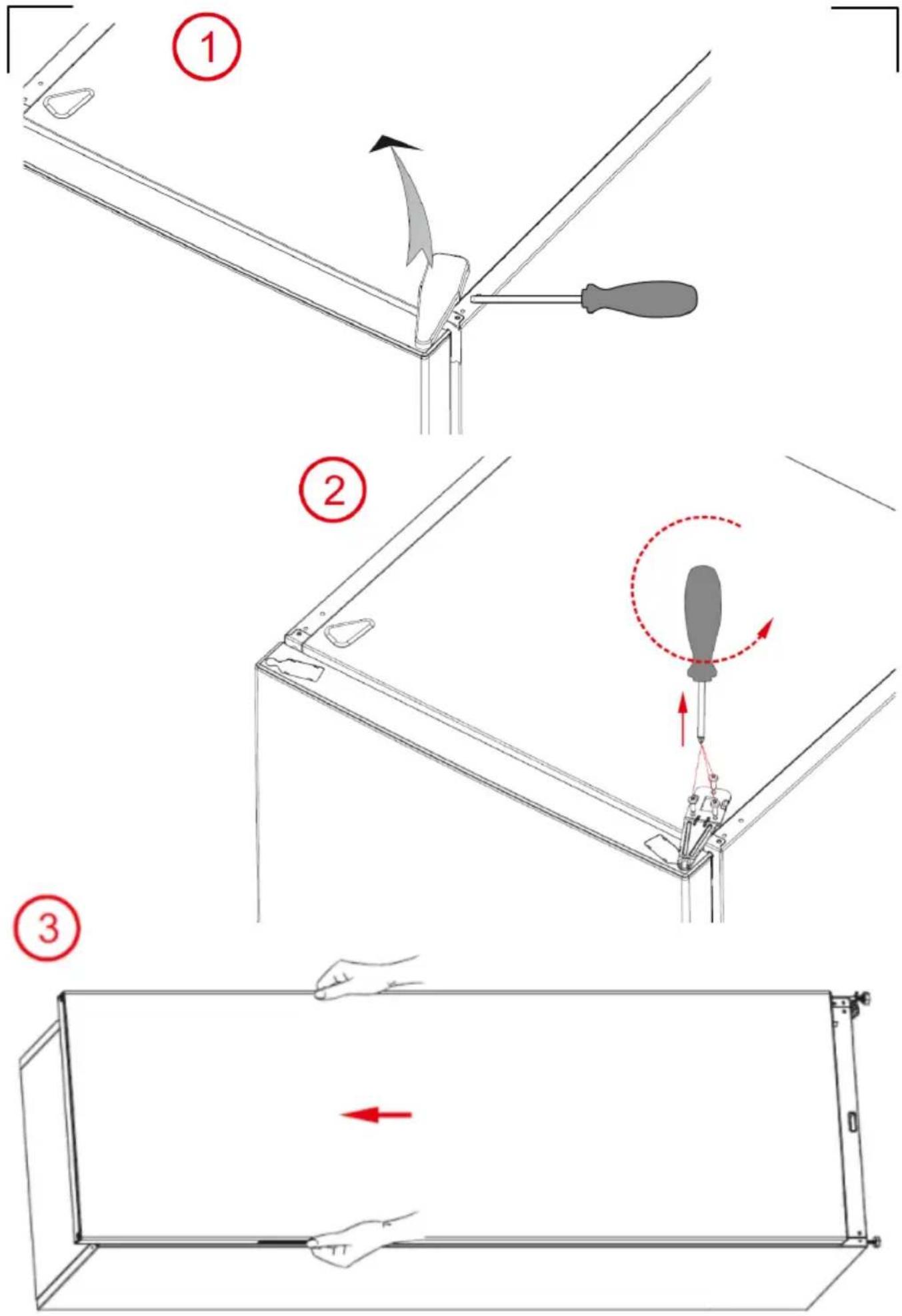 1

2

3