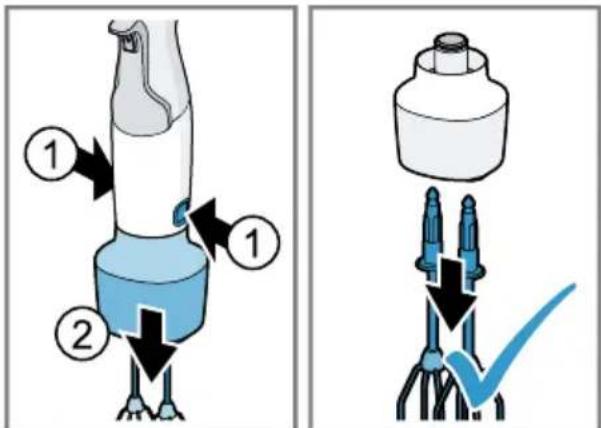 1
1
2