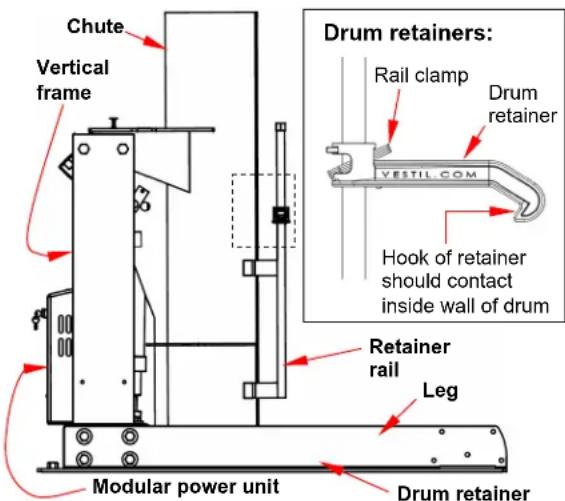 Chute

Vertical frame

Drum retainers:

Rail clamp

Drum retainer

VESTIL.COM

Hook of retainer should contact inside wall of drum

Retainer rail

Leg

Modular power unit

Drum retainer