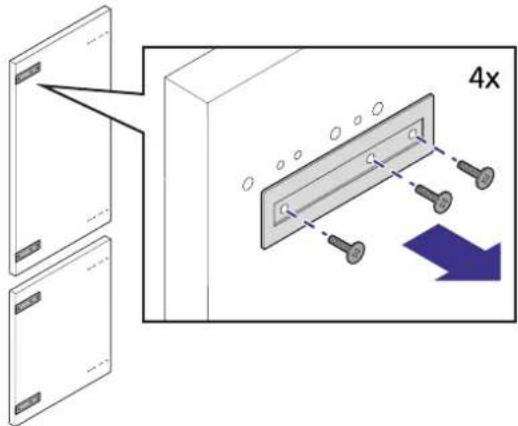 4x