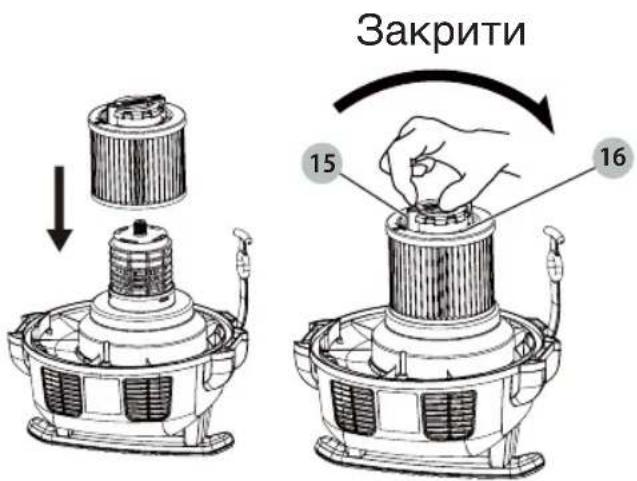 Закрити

15

16