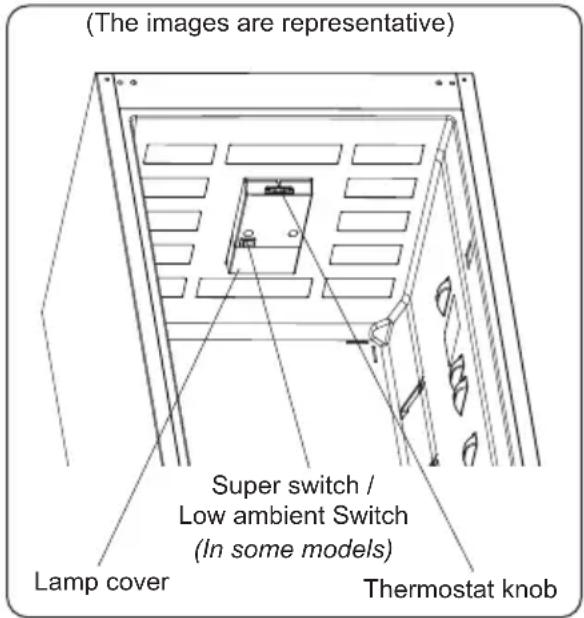 (The images are representative)

Super switch /
Low ambient Switch
(In some models)

Lamp cover

Thermostat knob