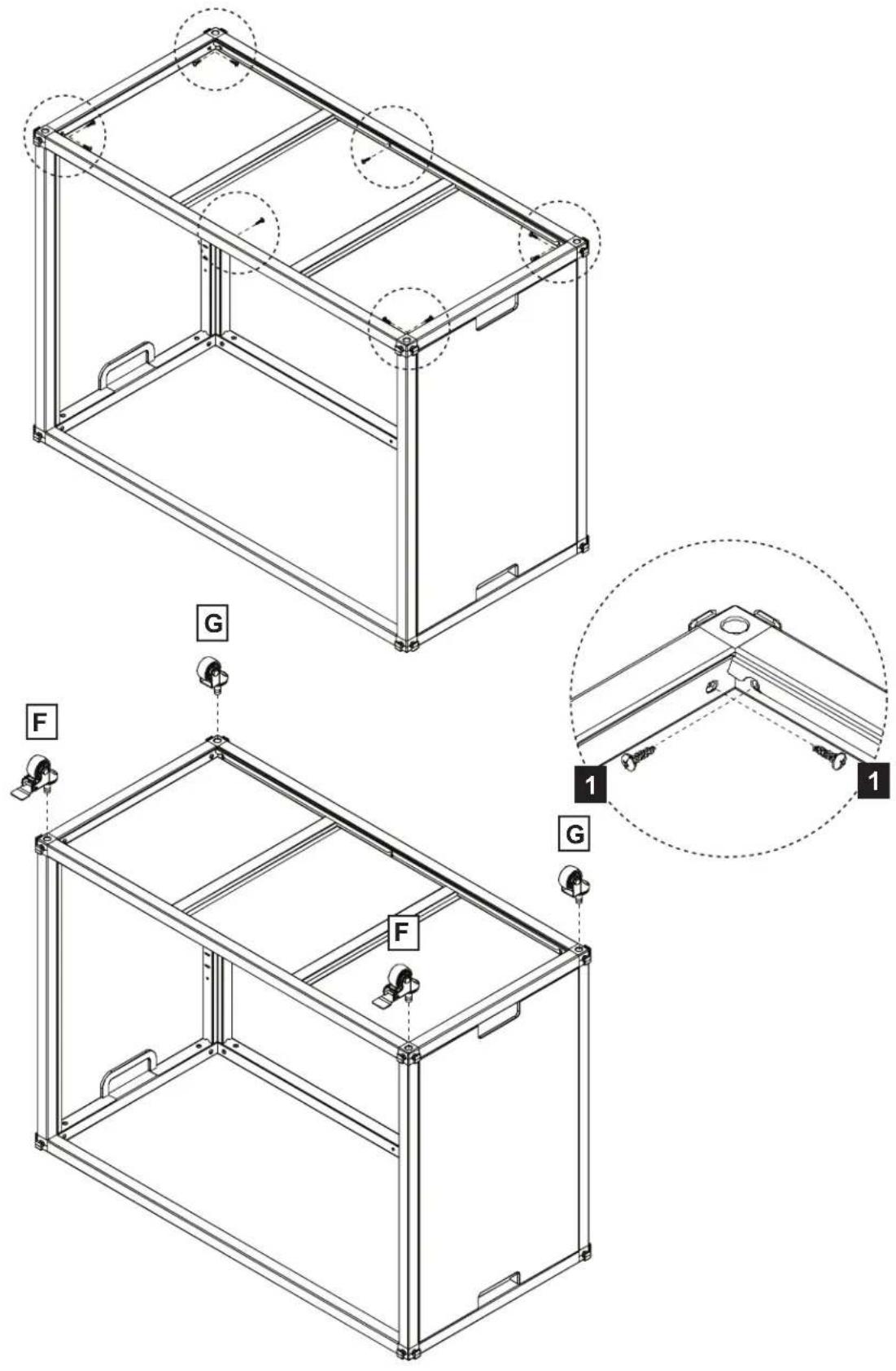 G

F

1

1

G

F