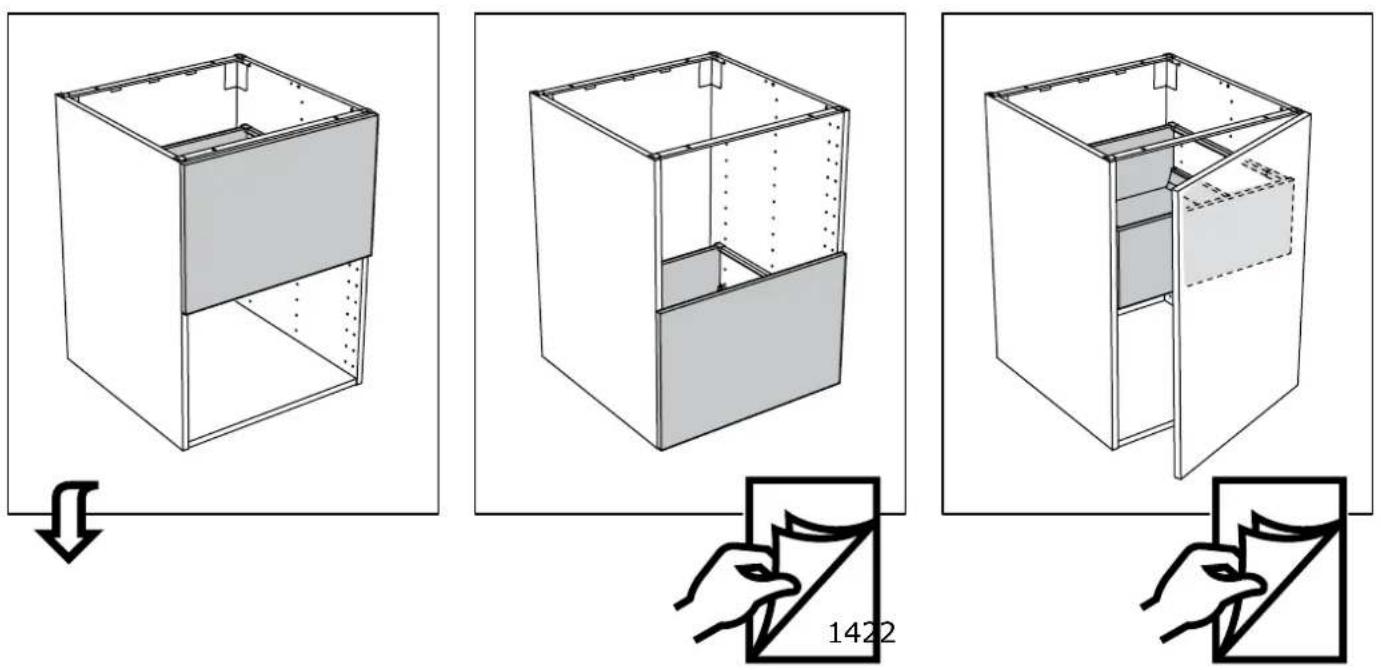 1422