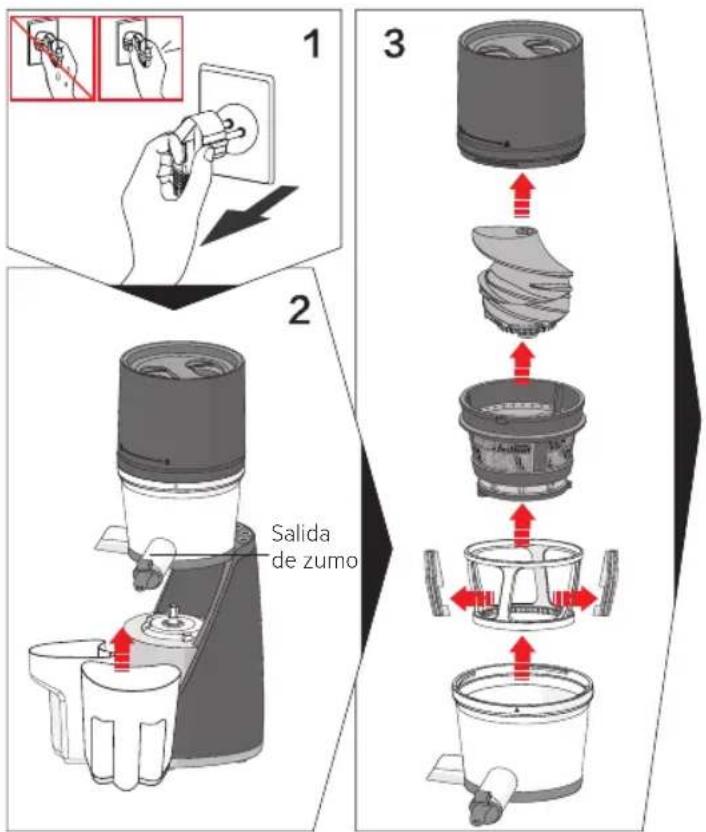 1

2

Salida de zumo

3