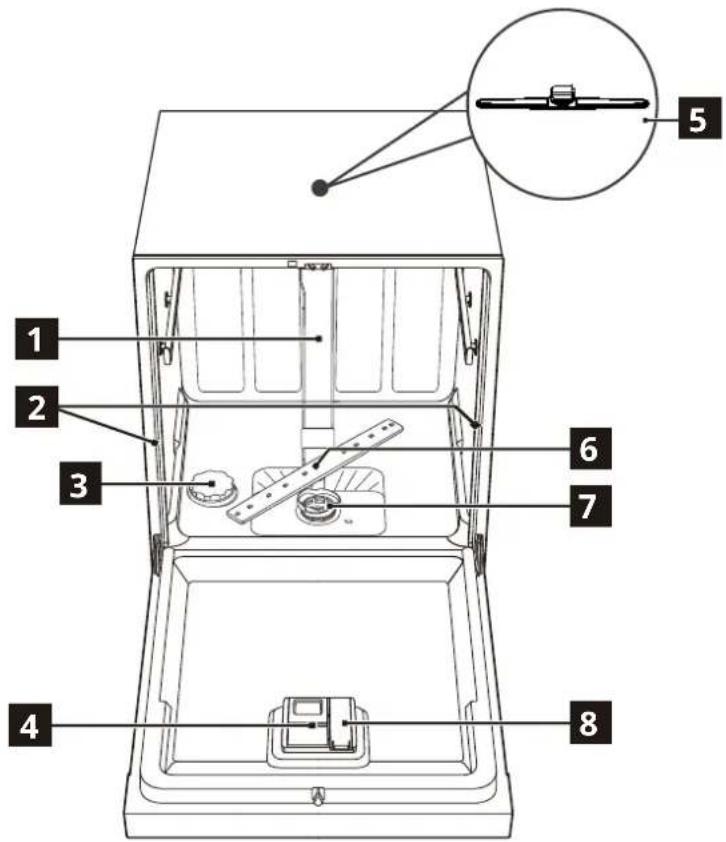 5
1
2
6
3
7
4
8