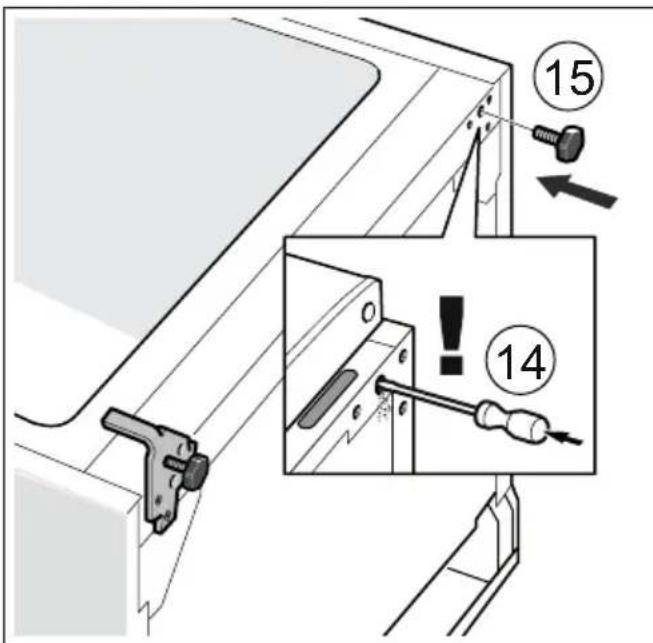 15

!

14