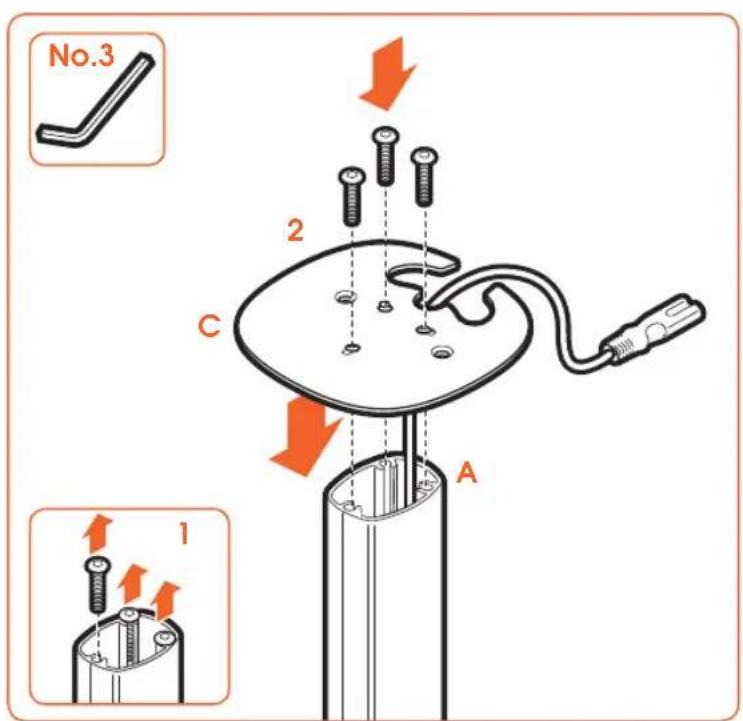 No.3

2

C

A

1