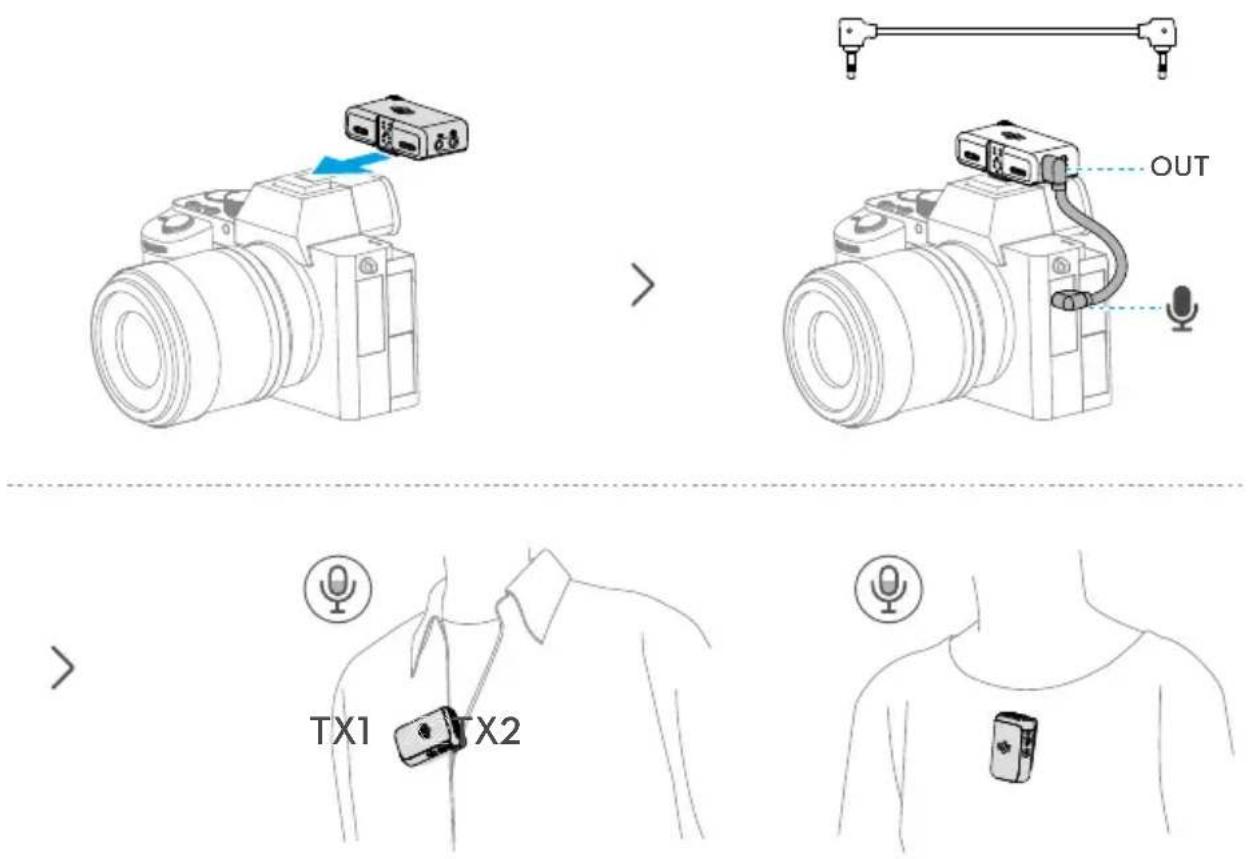 OUT

TX1

TX2