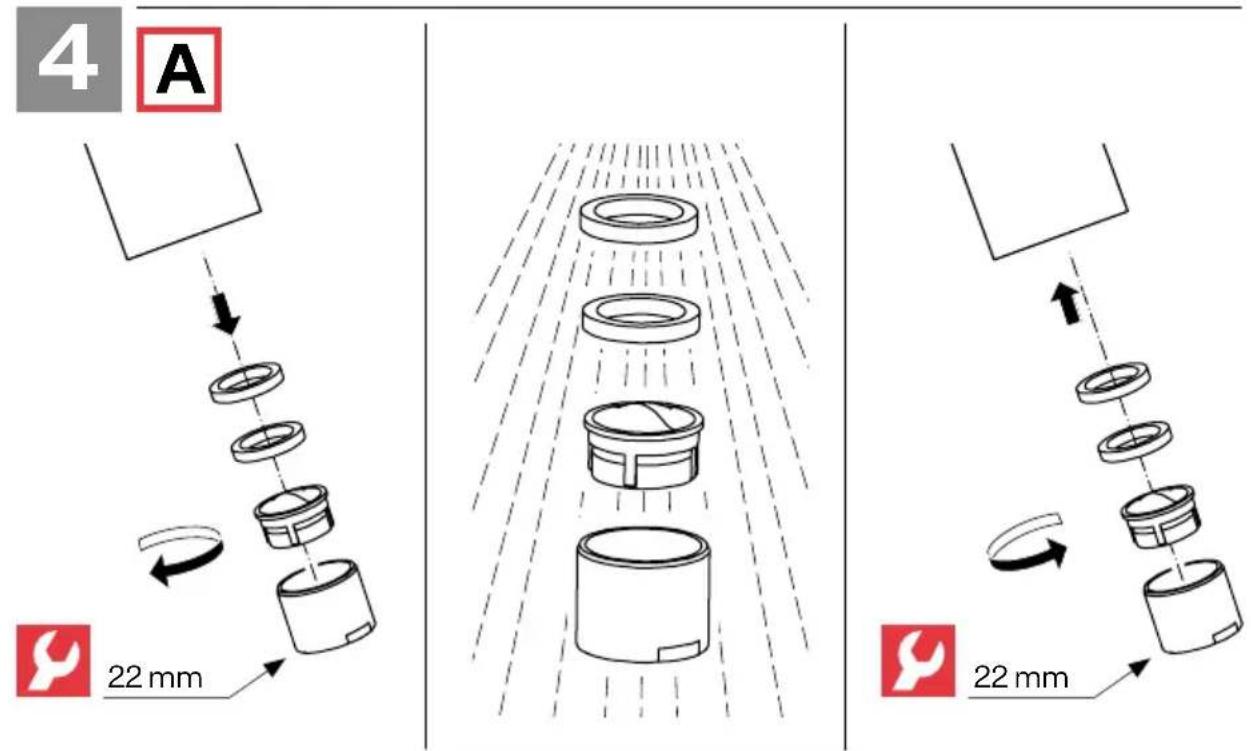 4 A

22 mm

22 mm