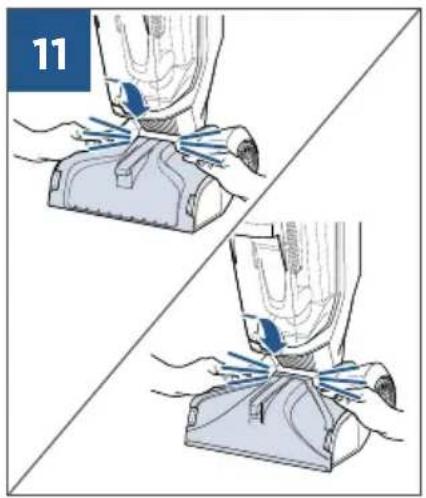 11