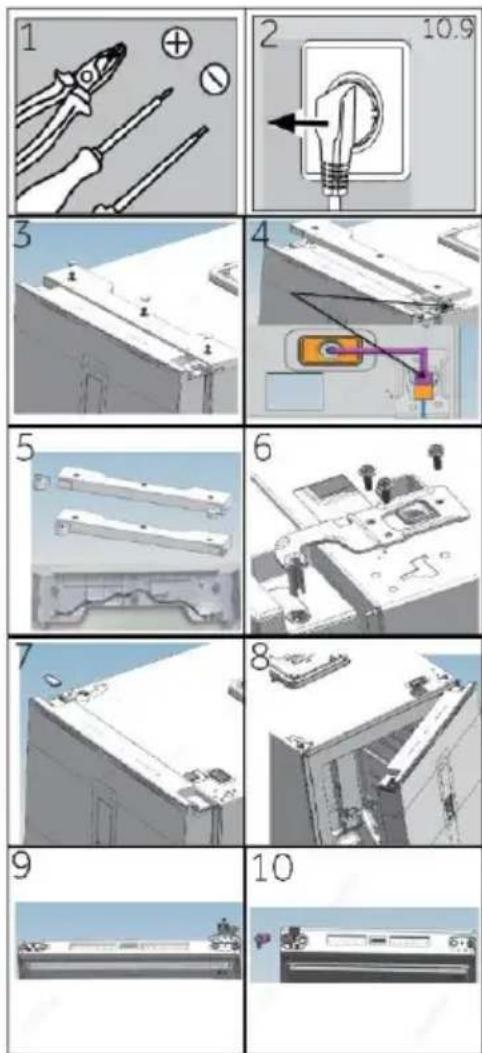 1

2 10.9

3

4

5

6

7

8

9

10