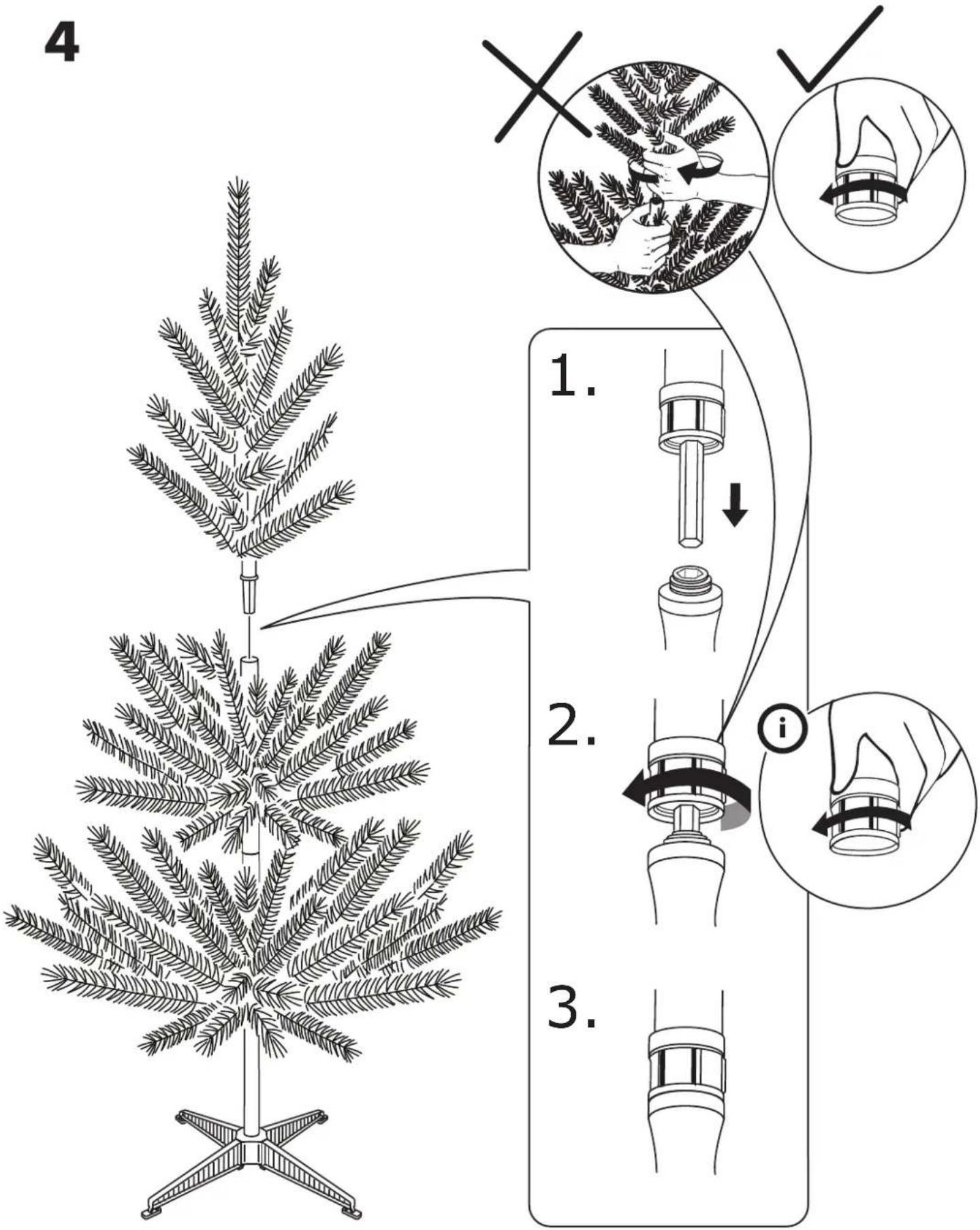 4

1.

2.

i

3.