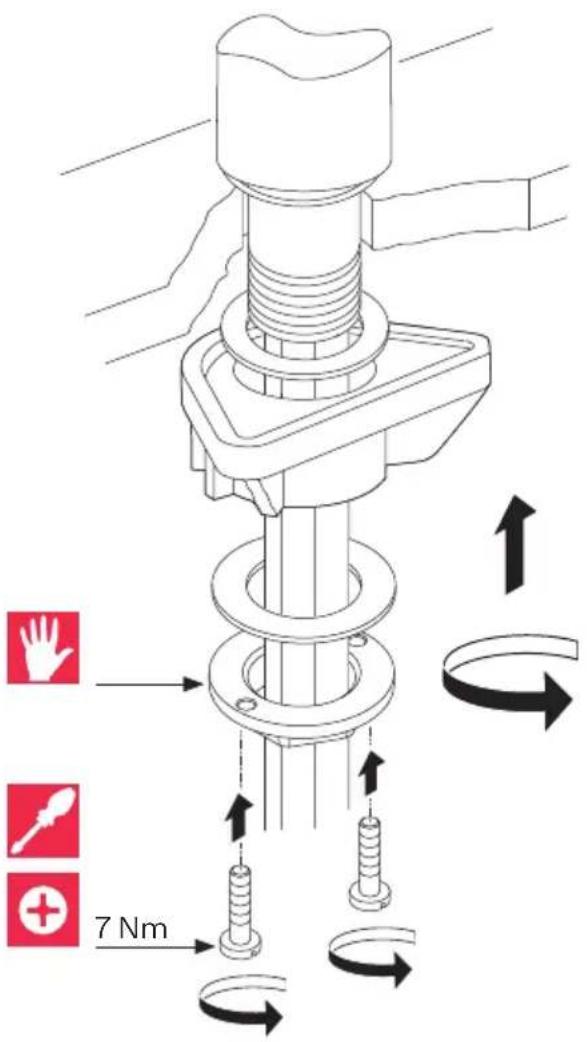 7 Nm