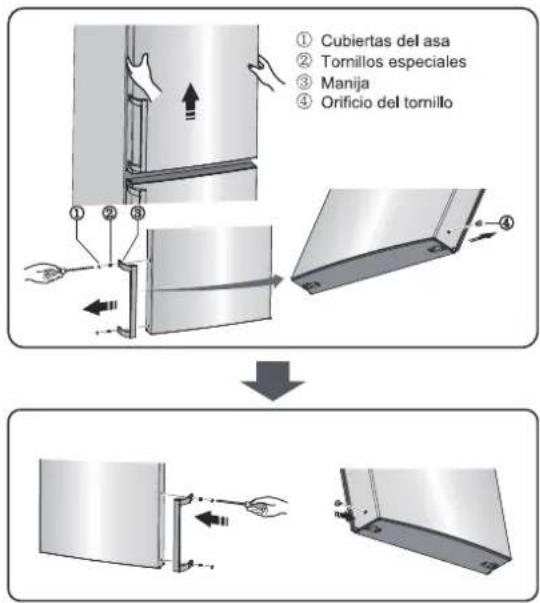 ① Cubiertas del asa
② Tornillos especiales
③ Manija
④ Orificio del tornillo

①
②
③
④