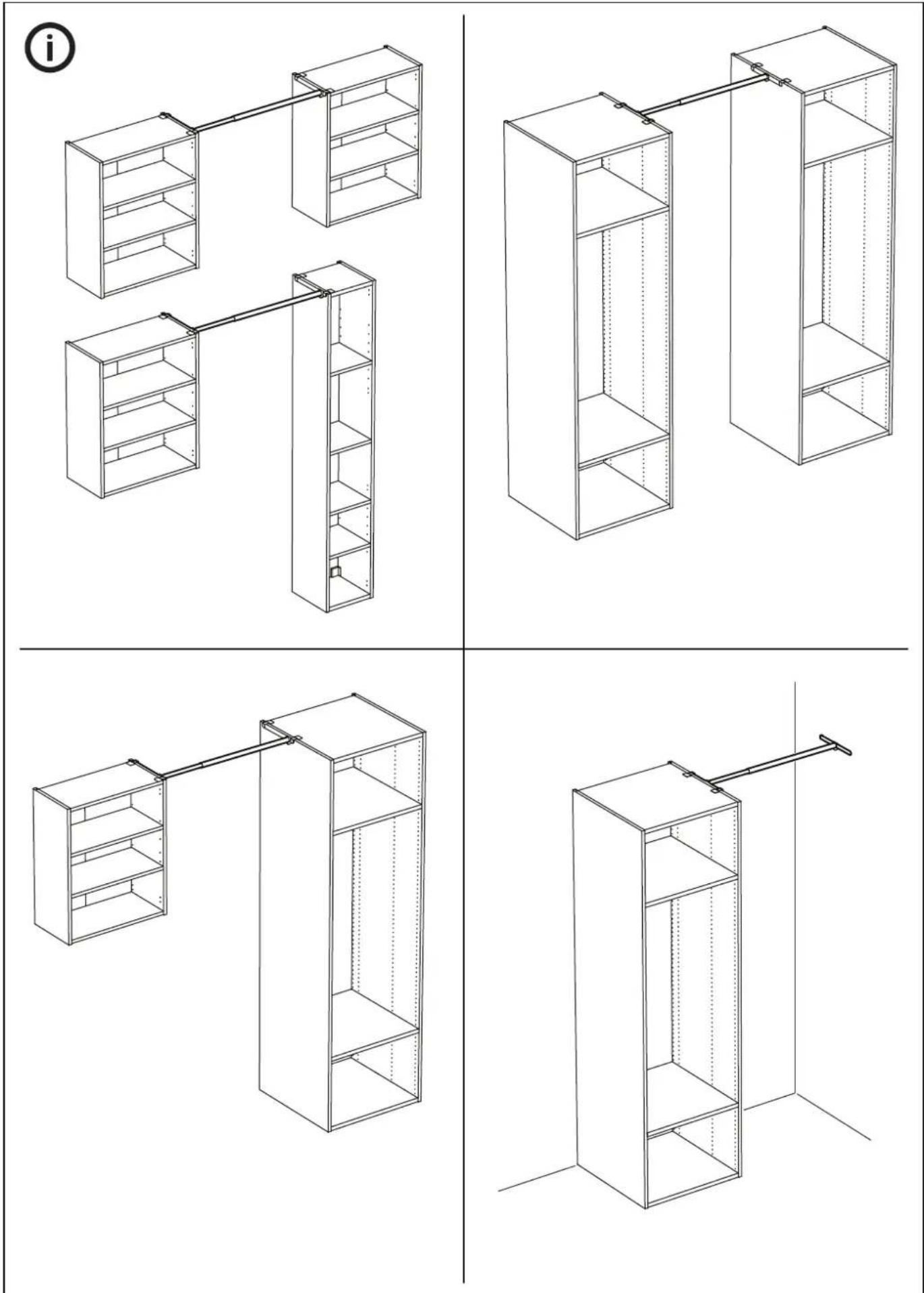 i