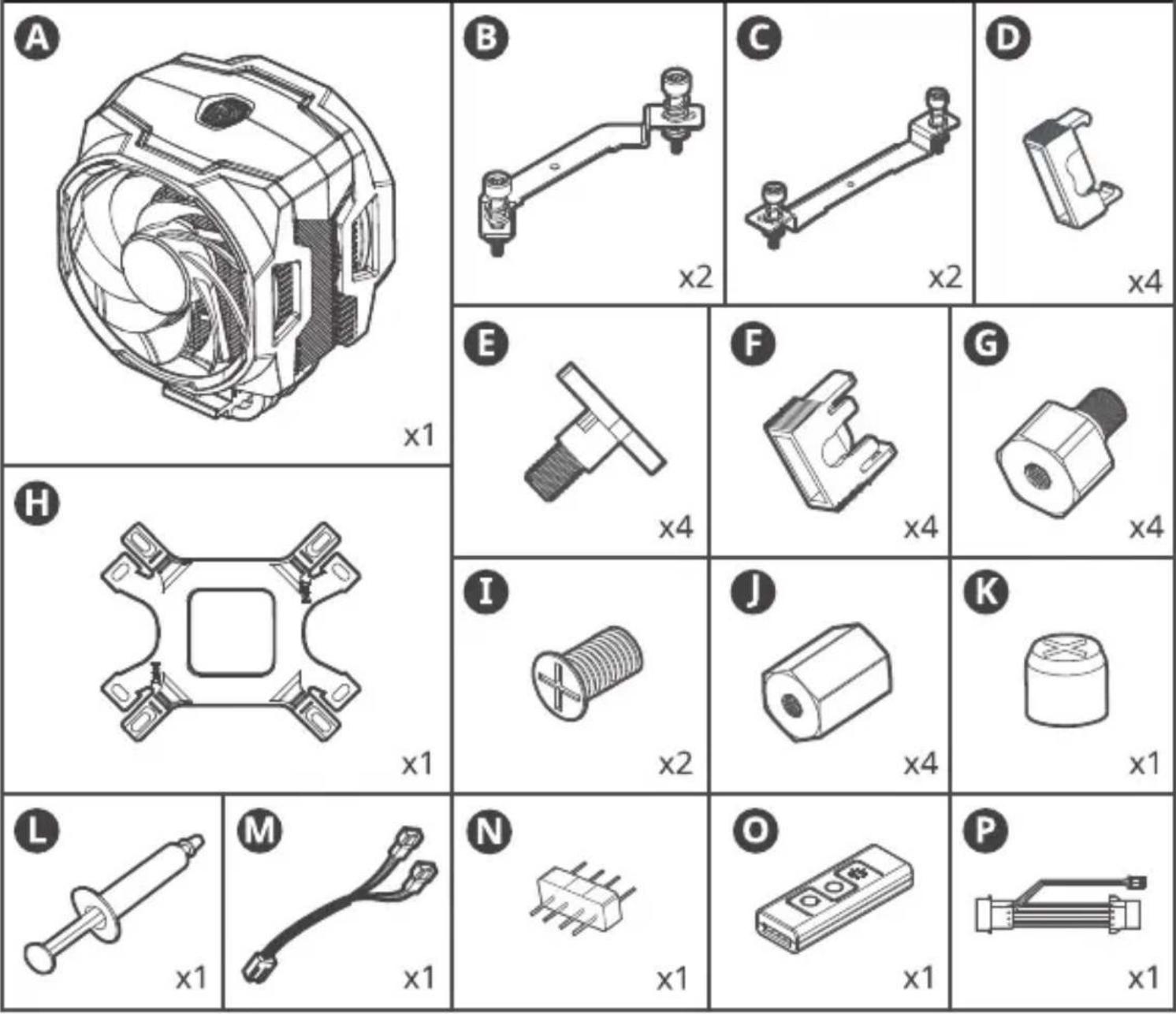 A
x1

B
x2

C
x2

D
x4

E
x4

F
x4

G
x4

H
x1

I
x2

J
x4

K
x1

L
x1

M
x1

N
x1

O
x1

P
x1