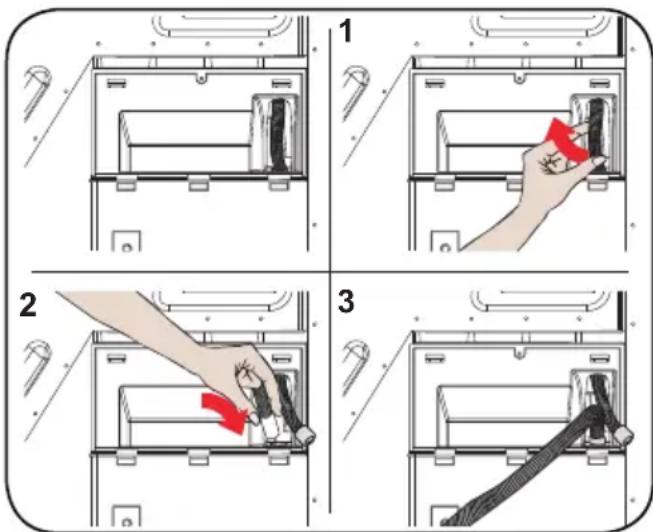 1

2

3