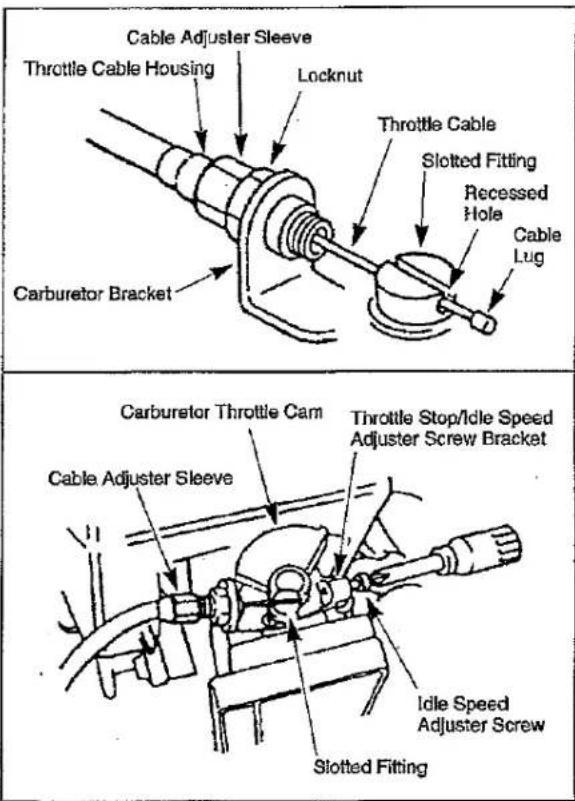 Cable Adjuster Sleeve
Throttle Cable Housing
Locknut
Throttle Cable
Slotted Fitting
Recessed Hole
Cable Lug
Carburetor Bracket

Carburetor Throttle Cam
Throttle Stop/Idle Speed Adjuster Screw Bracket
Cable Adjuster Sleeve
Idle Speed Adjuster Screw
Slotted Fitting