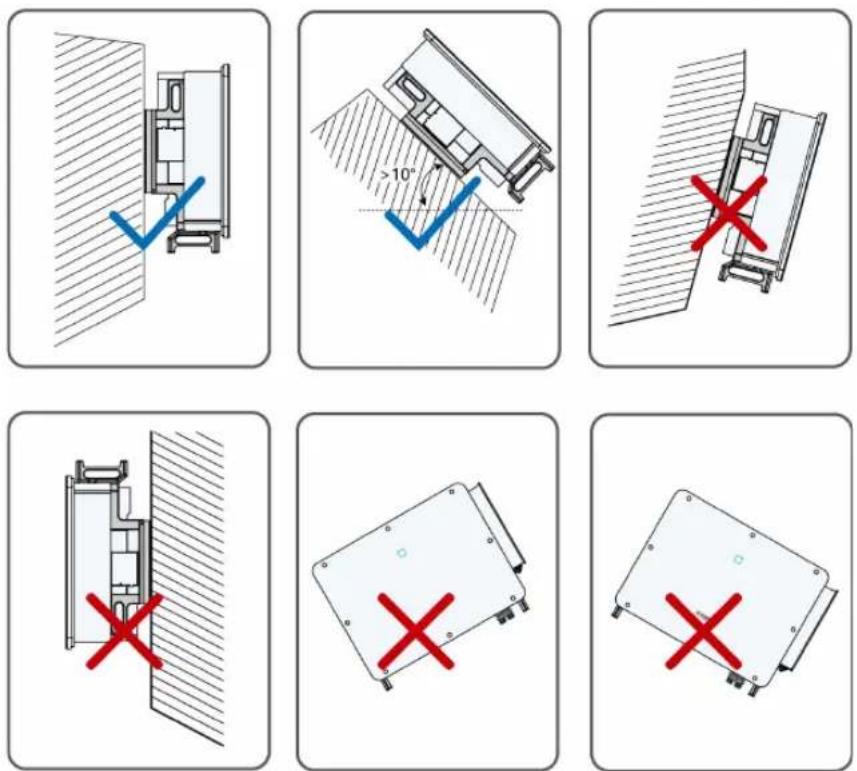 >10°