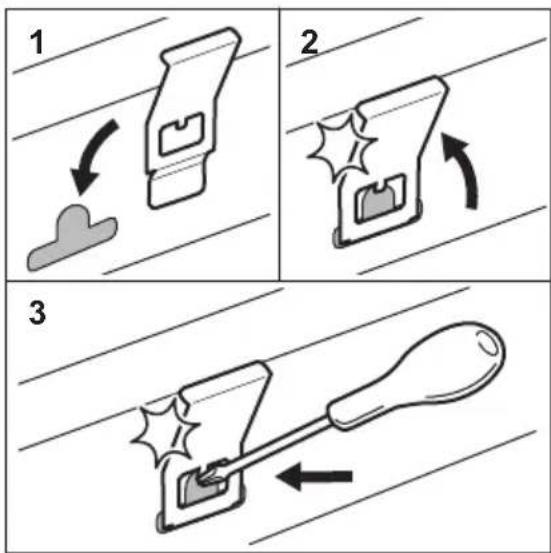 1

2

3