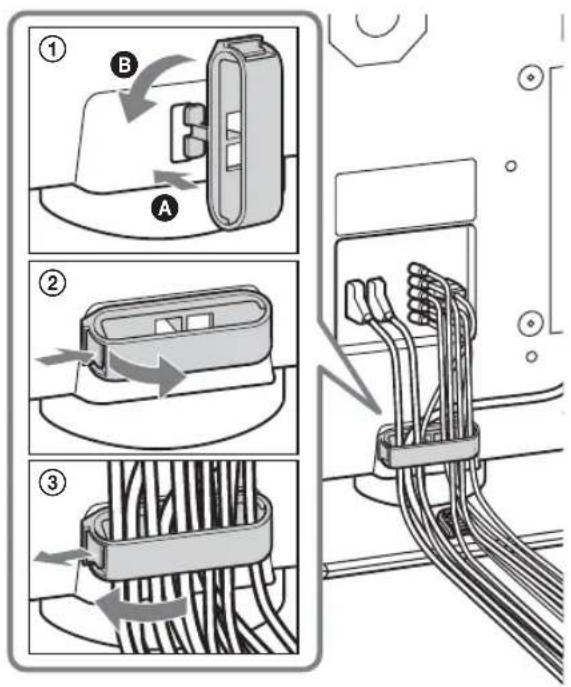 1
B
A
2
3