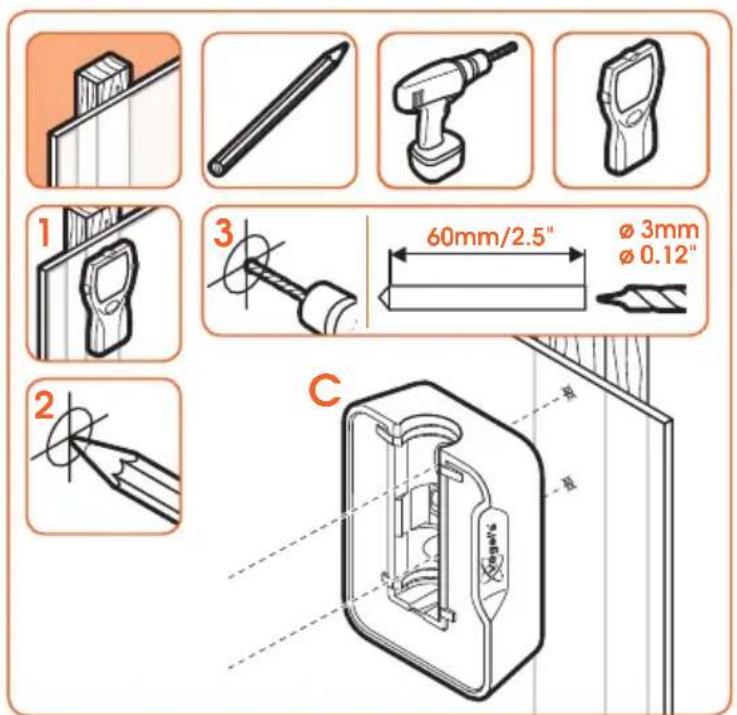 1

3

60mm/2.5"

ø 3mm
ø 0.12"

2

C

Vogel's