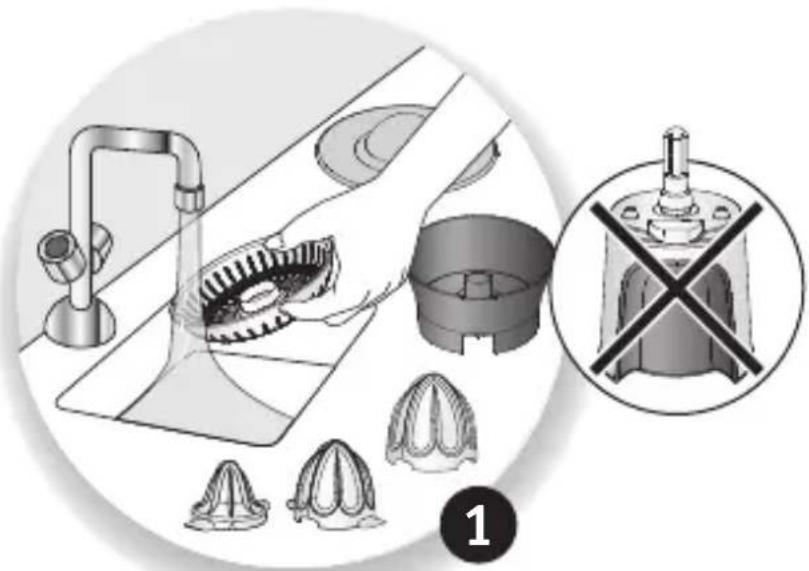 1