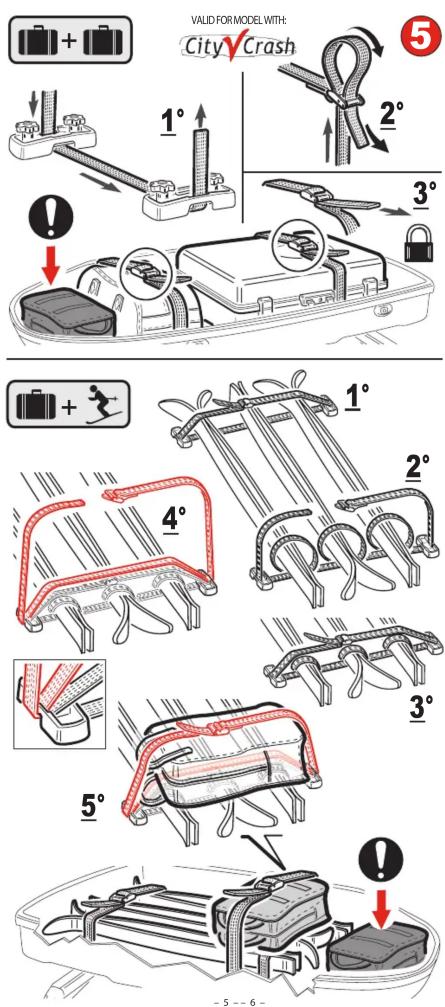 VALID FOR MODEL WITH:

City Crash

5

1°

2°

3°

1°

2°

4°

3°

5°

– 5 – – 6 –