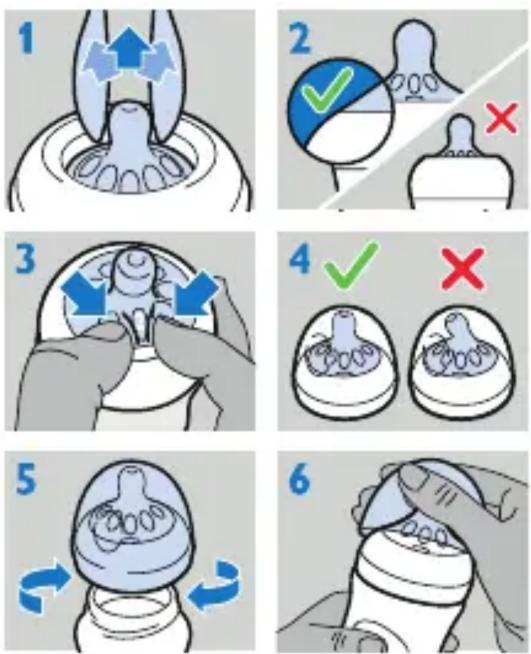 1

2

3

4

5

6