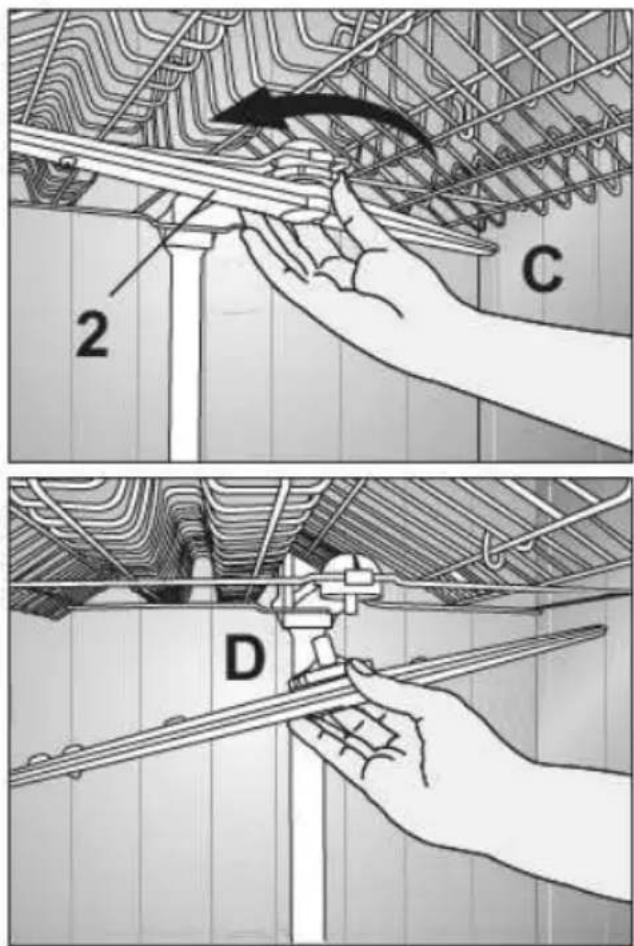 2

C

D