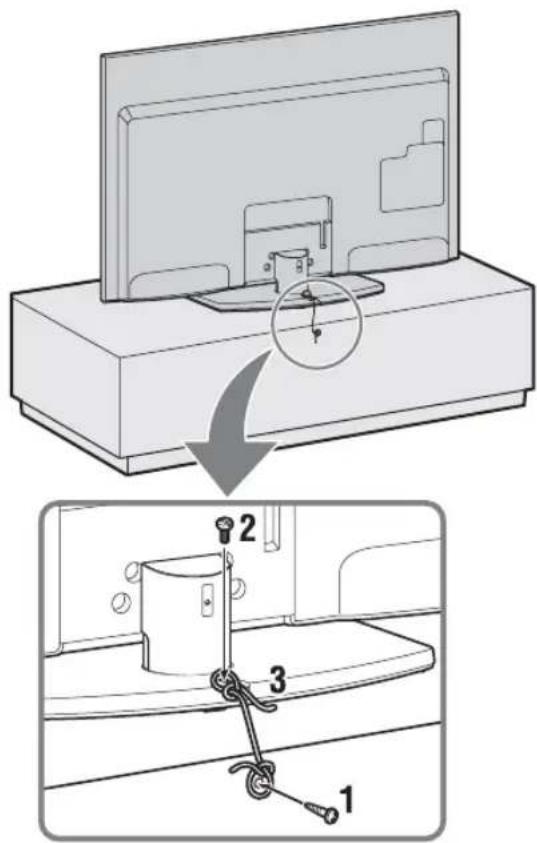 2
3
1