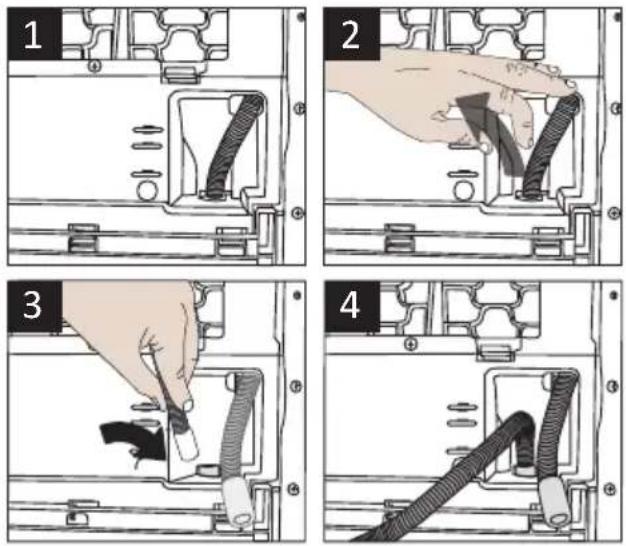 1

2

3

4