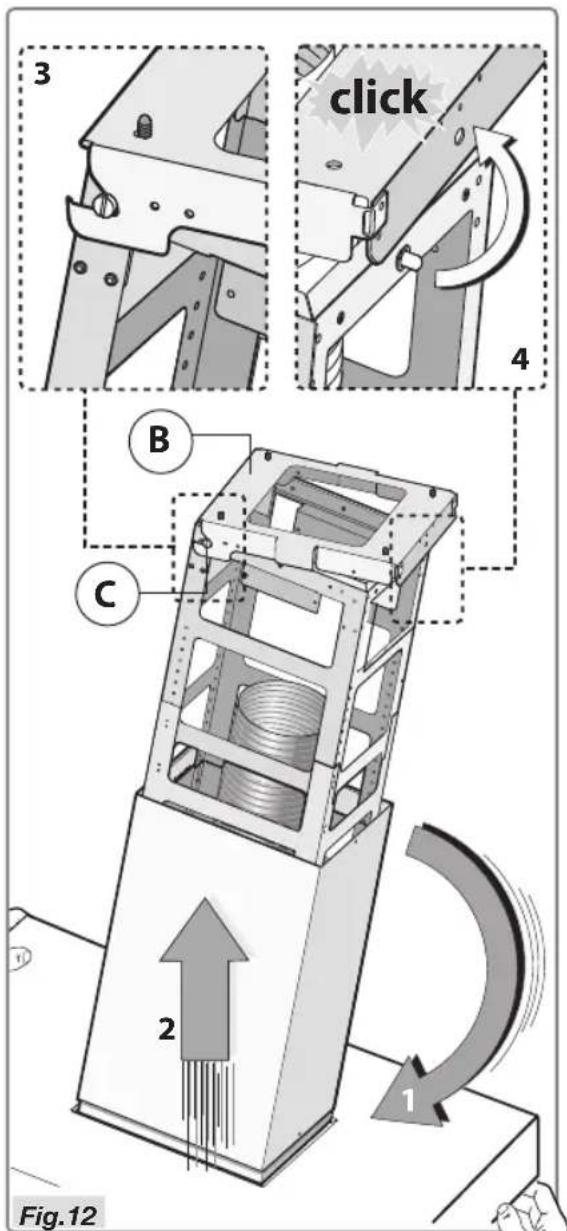 3

click

4

B

C

2

1

Fig.12