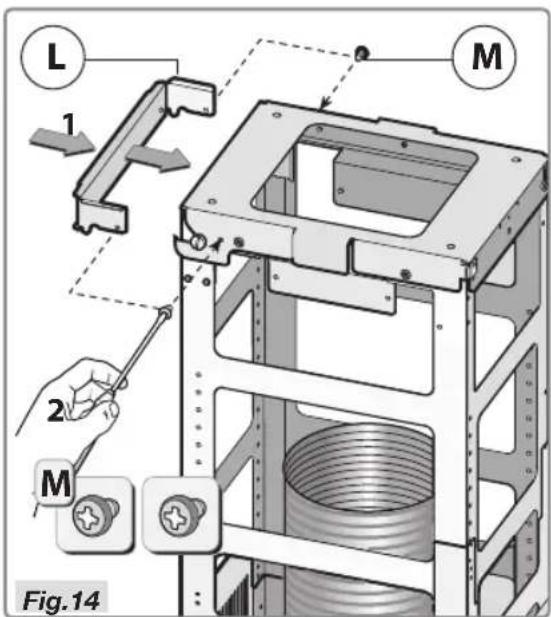 L
M
1
2
M
Fig.14