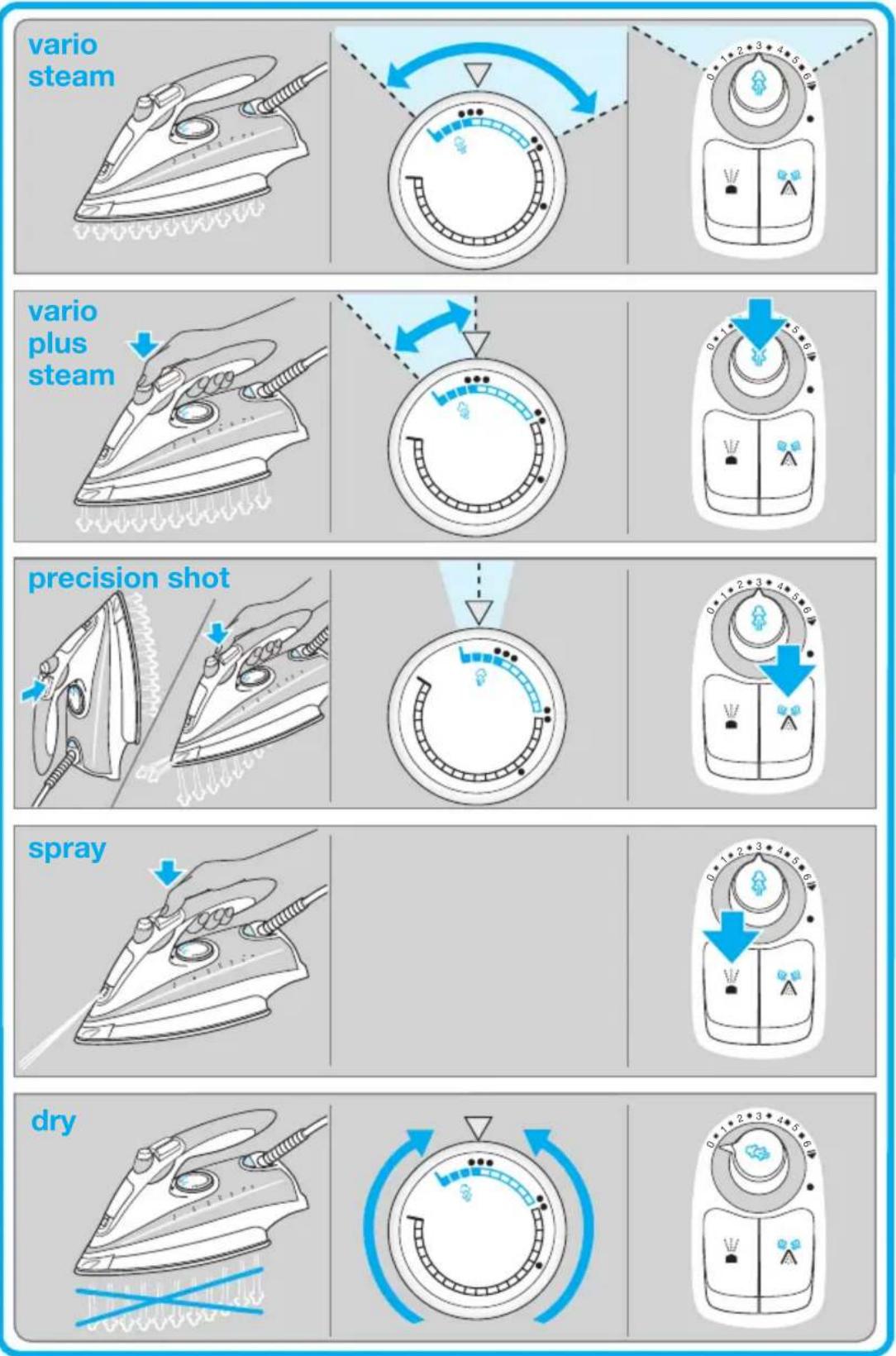 vario steam

0 1 2 3 4 5 6

vario plus steam

0 1 5 6

precision shot

0 1 2 3 4 5 6

spray

0 1 2 3 4 5 6

dry

0 1 2 3 4 5 6