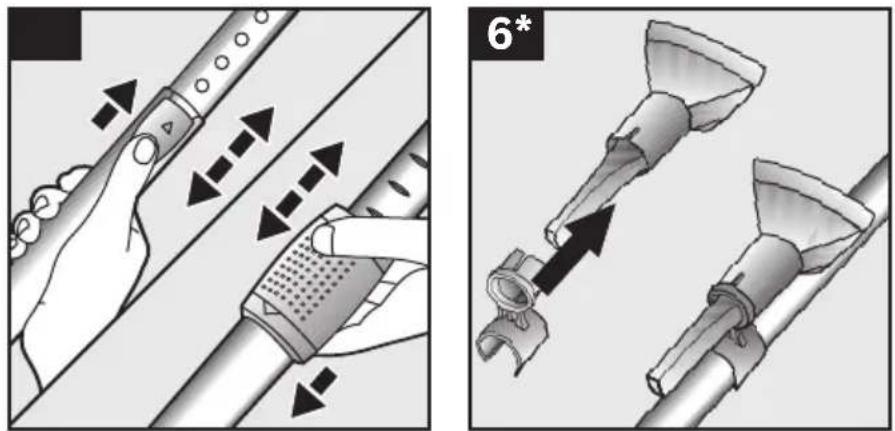 6*