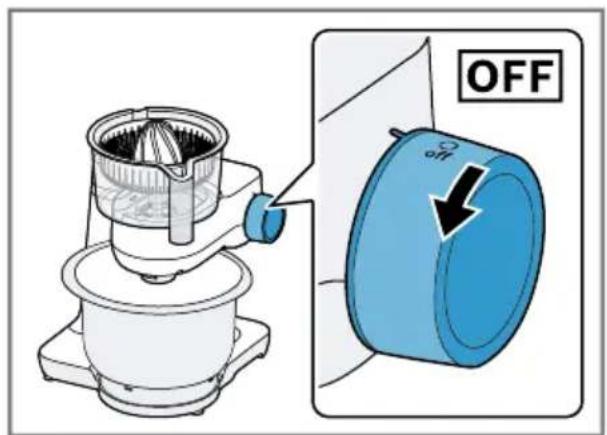 OFF

off