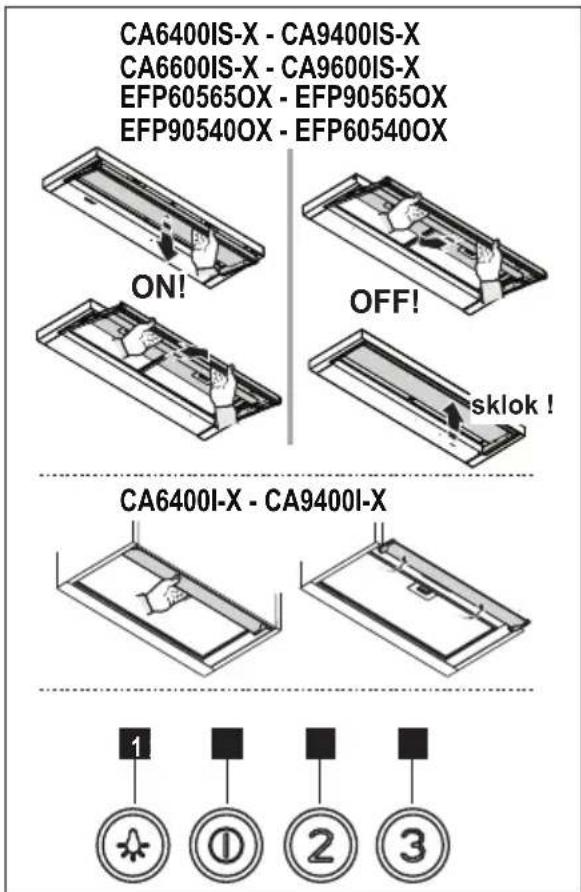 CA6400IS-X - CA9400IS-X
CA6600IS-X - CA9600IS-X
EFP60565OX - EFP90565OX
EFP90540OX - EFP60540OX

ON!

OFF!

sklok !

CA6400I-X - CA9400I-X

1

2

3