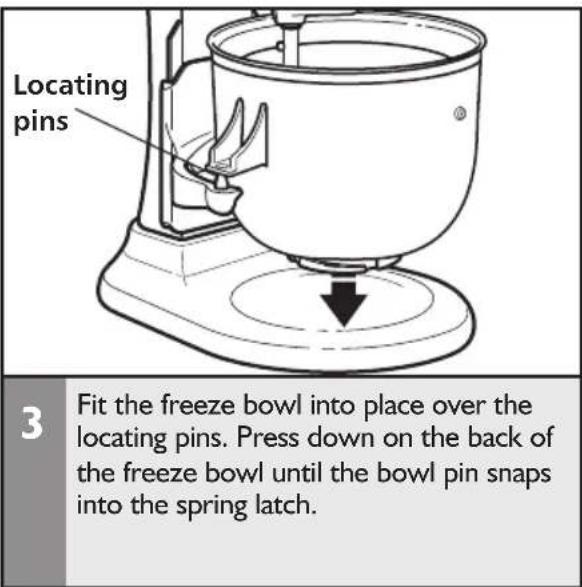 Locating pins

3

Fit the freeze bowl into place over the locating pins. Press down on the back of the freeze bowl until the bowl pin snaps into the spring latch.